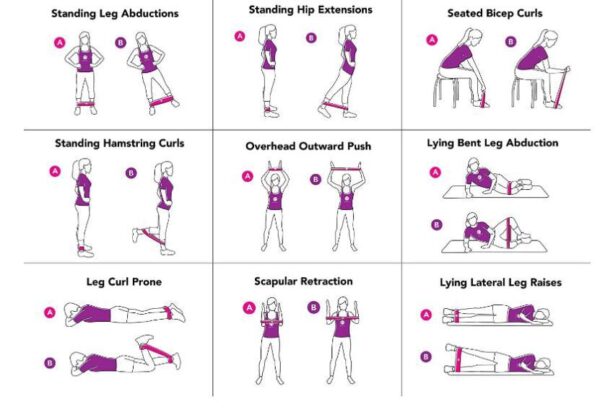 Standing Leg Abductions

A B

Standing Hip Extensions

A B

Seated Bicep Curls

A B

Standing Hamstring Curls

A B

Overhead Outward Push

A B

Lying Bent Leg Abduction

A

B

Leg Curl Prone

A

B

Scapular Retraction

A B

Lying Lateral Leg Raises

A

B